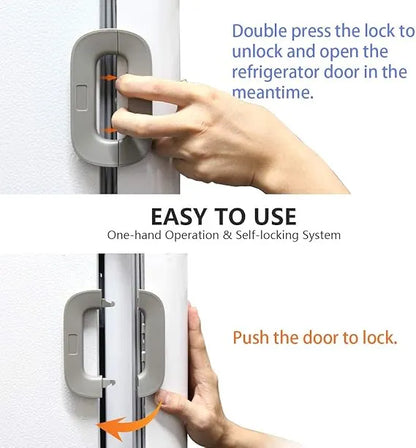 Double press the lock to unlock and open the refrigerator door in the meantime.

EASY TO USE
One-hand Operation & Self-locking System

Push the door to lock.